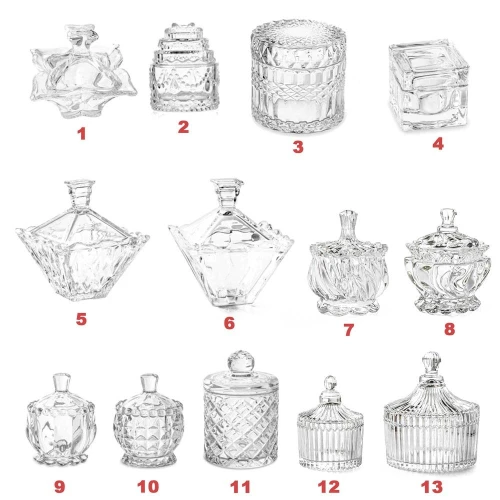 1 2 3 4

5 6 7 8

9 10 11 12 13