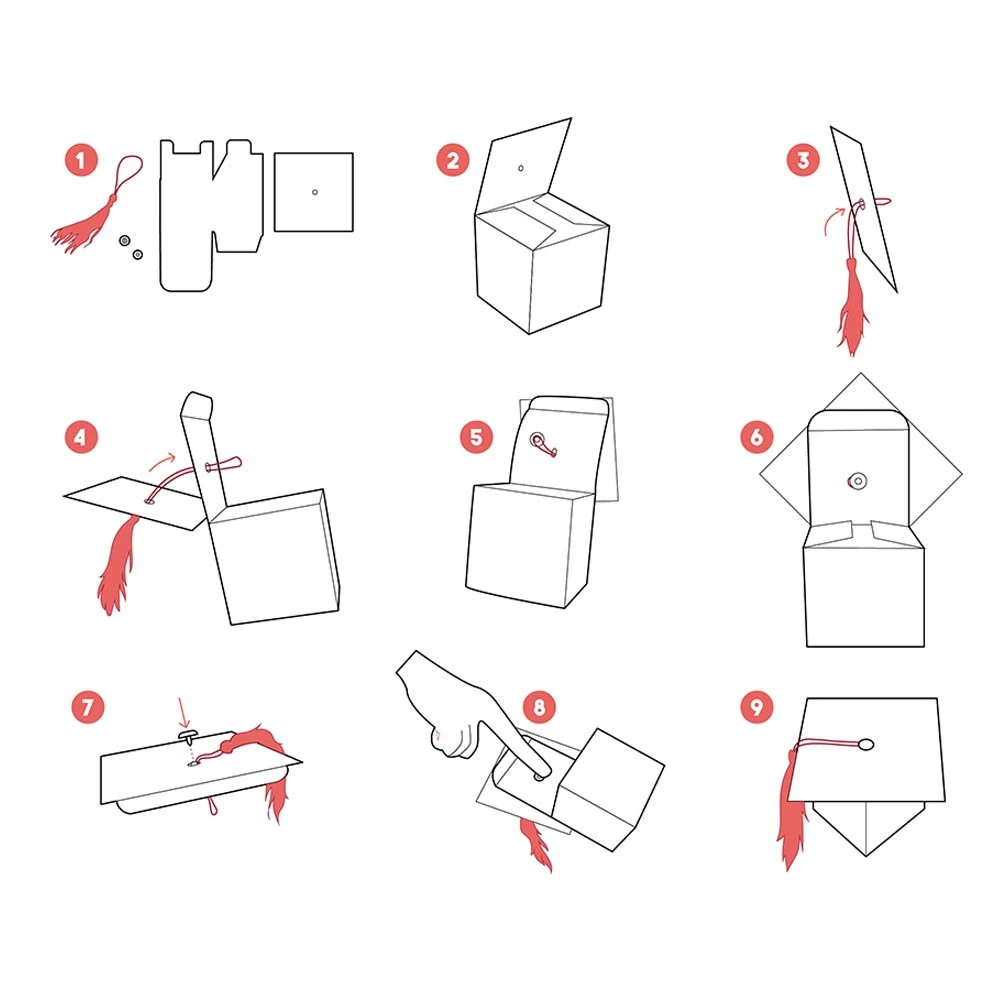 1

2

3

4

5

6

7

8

9